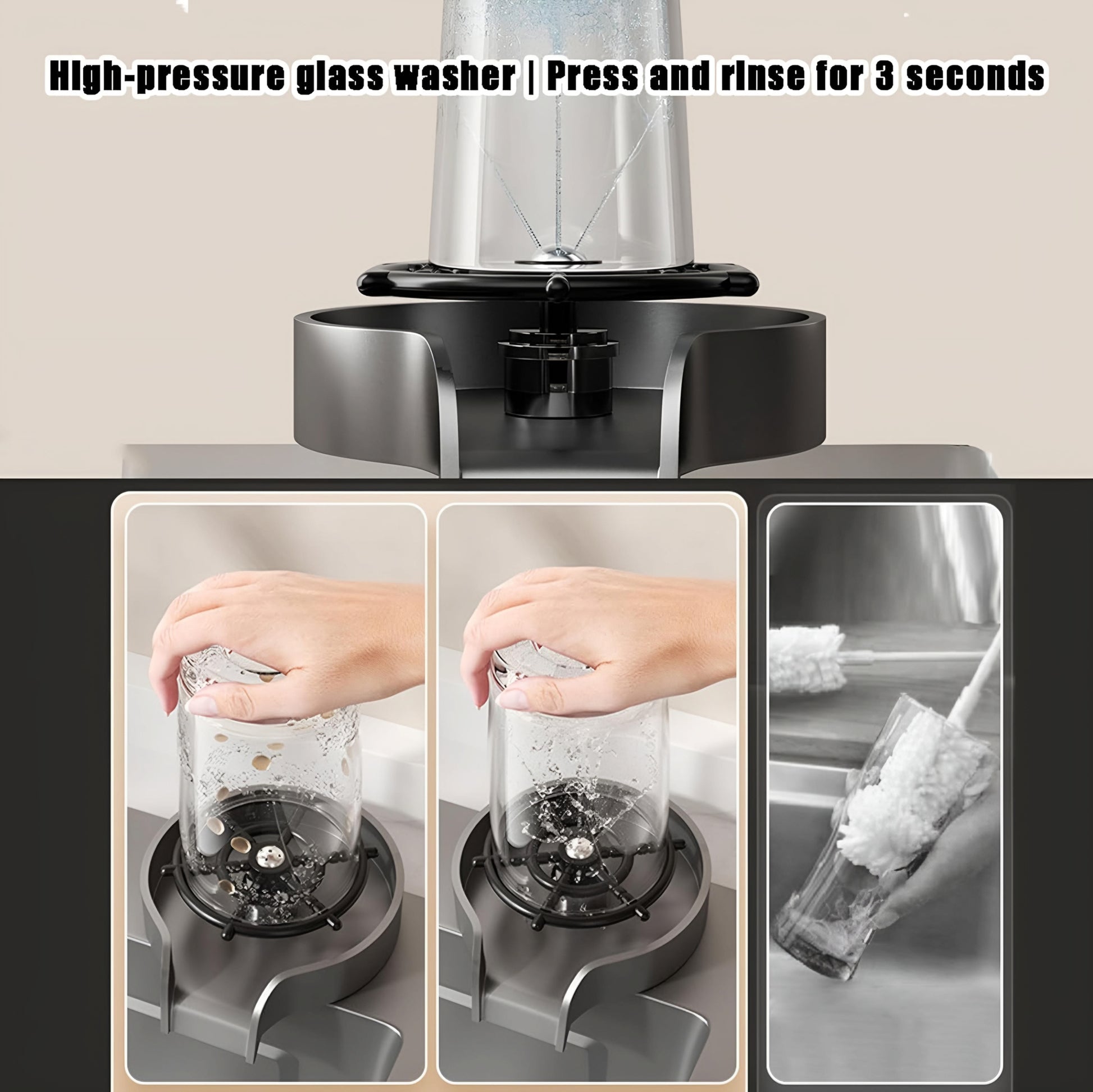 High-pressure glass washer | Press and rinse for 3 seconds